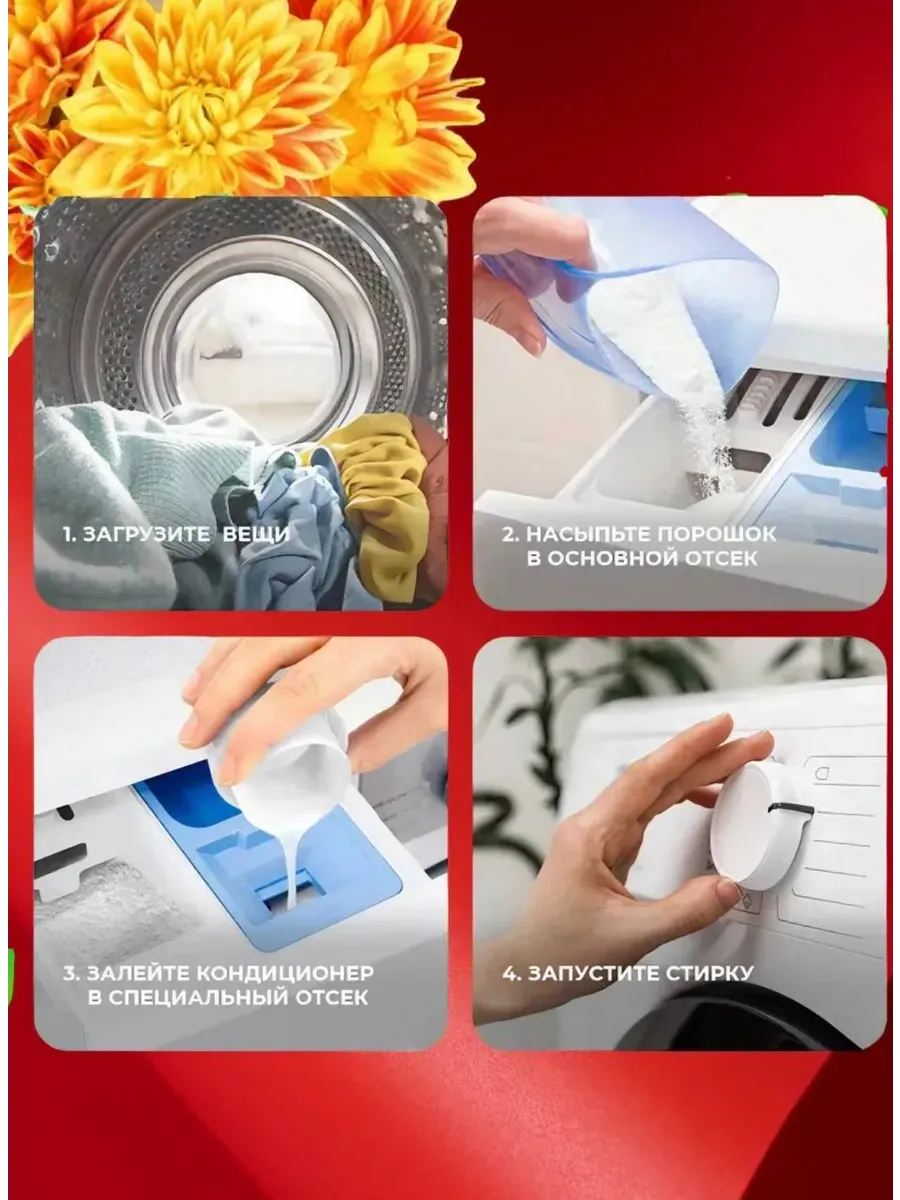 1. ЗАГРУЗИТЕ ВЕЩИ

2. НАСЫПЬТЕ ПОРОШОК В ОСНОВНОЙ ОТСЕК

3. ЗАЛЕЙТЕ КОНДИЦИОНЕР В СПЕЦИАЛЬНЫЙ ОТСЕК

4. ЗАПУСТИТЕ СТИРКУ